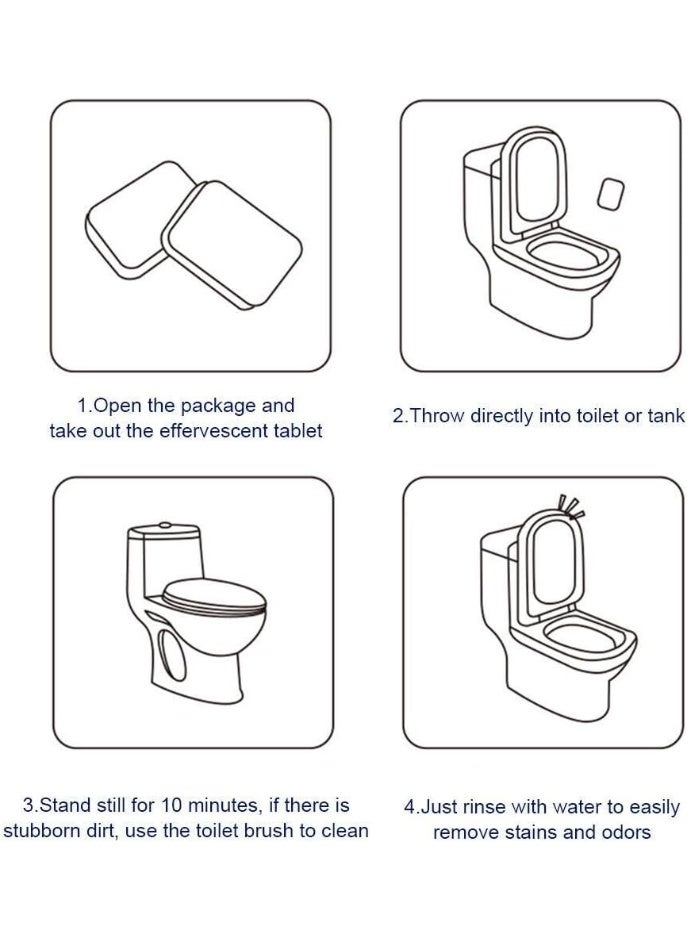 1.Open the package and take out the effervescent tablet

2.Throw directly into toilet or tank

3.Stand still for 10 minutes, if there is stubborn dirt, use the toilet brush to clean

4.Just rinse with water to easily remove stains and odors